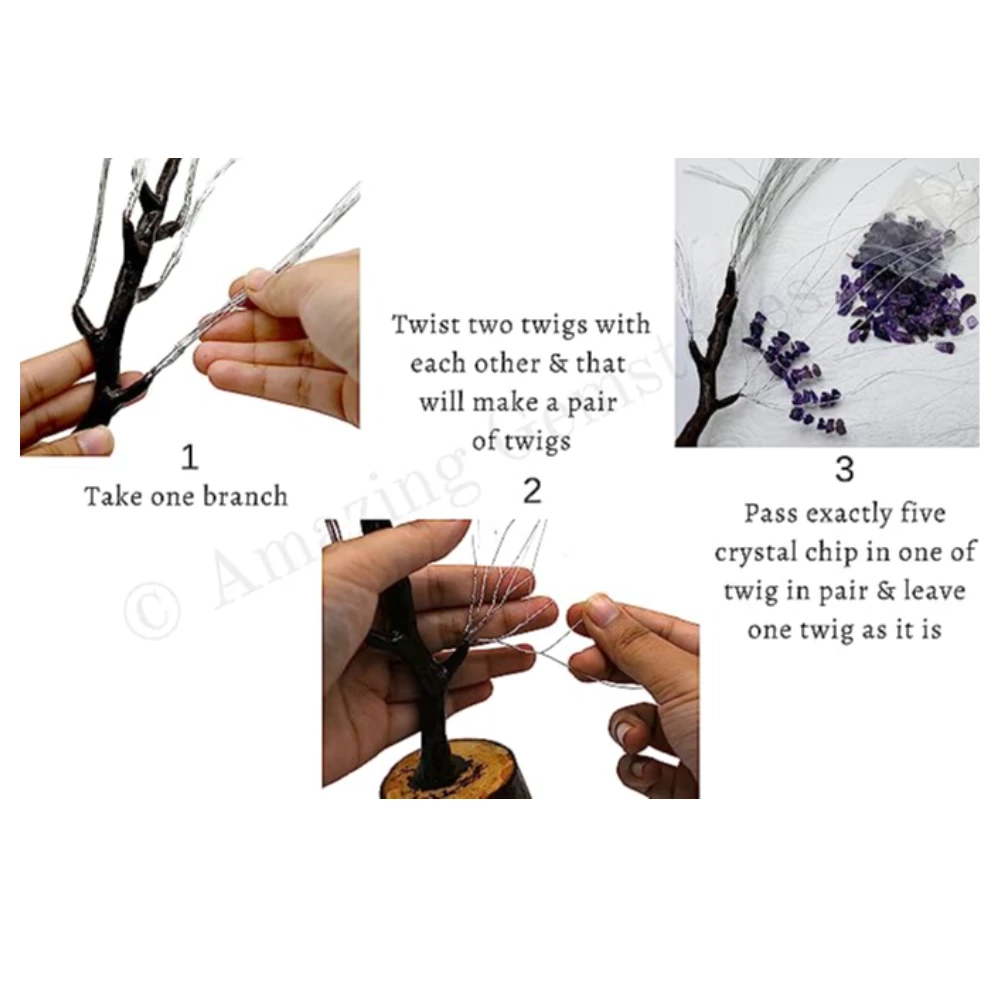 1
Take one branch

Twist two twigs with each other & that will make a pair of twigs

2

3
Pass exactly five crystal chip in one of twig in pair & leave one twig as it is

© Amazing Gemstones