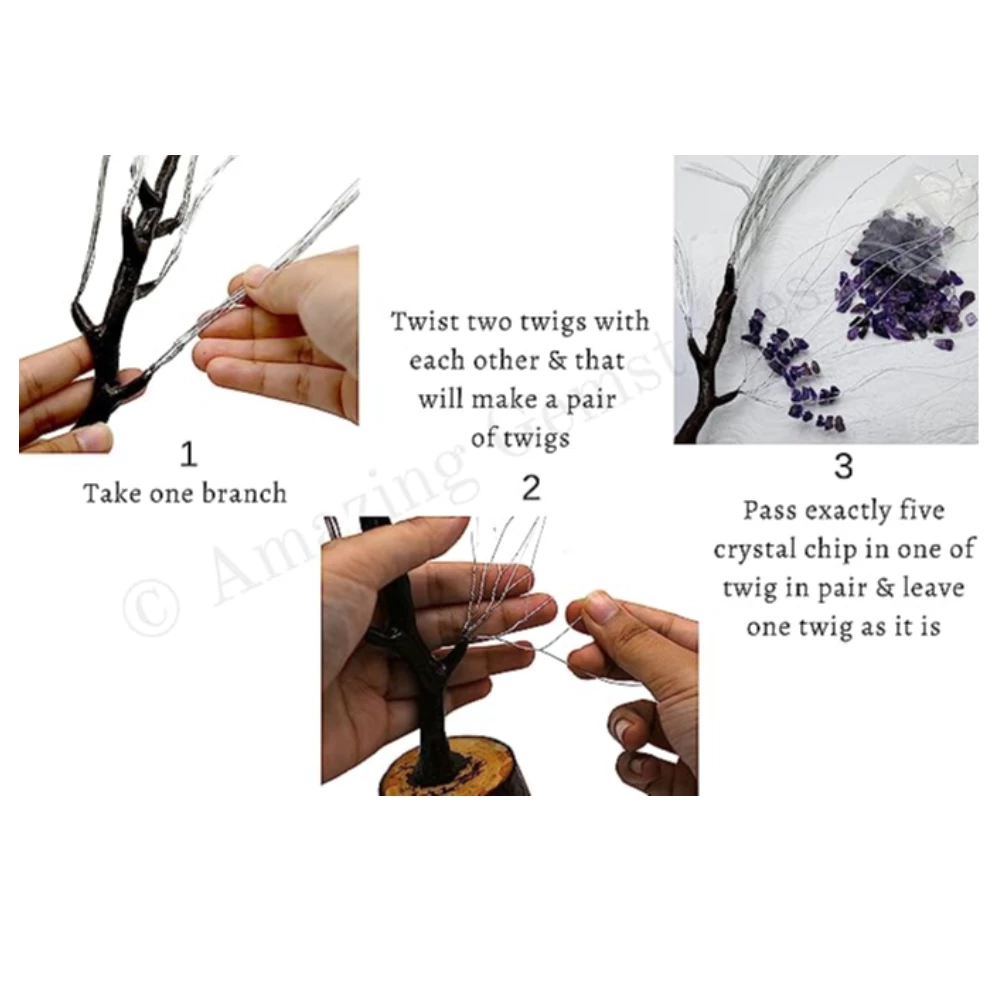 1
Take one branch

Twist two twigs with each other & that will make a pair of twigs

2

3
Pass exactly five crystal chip in one of twig in pair & leave one twig as it is

© Amazing Gemstones