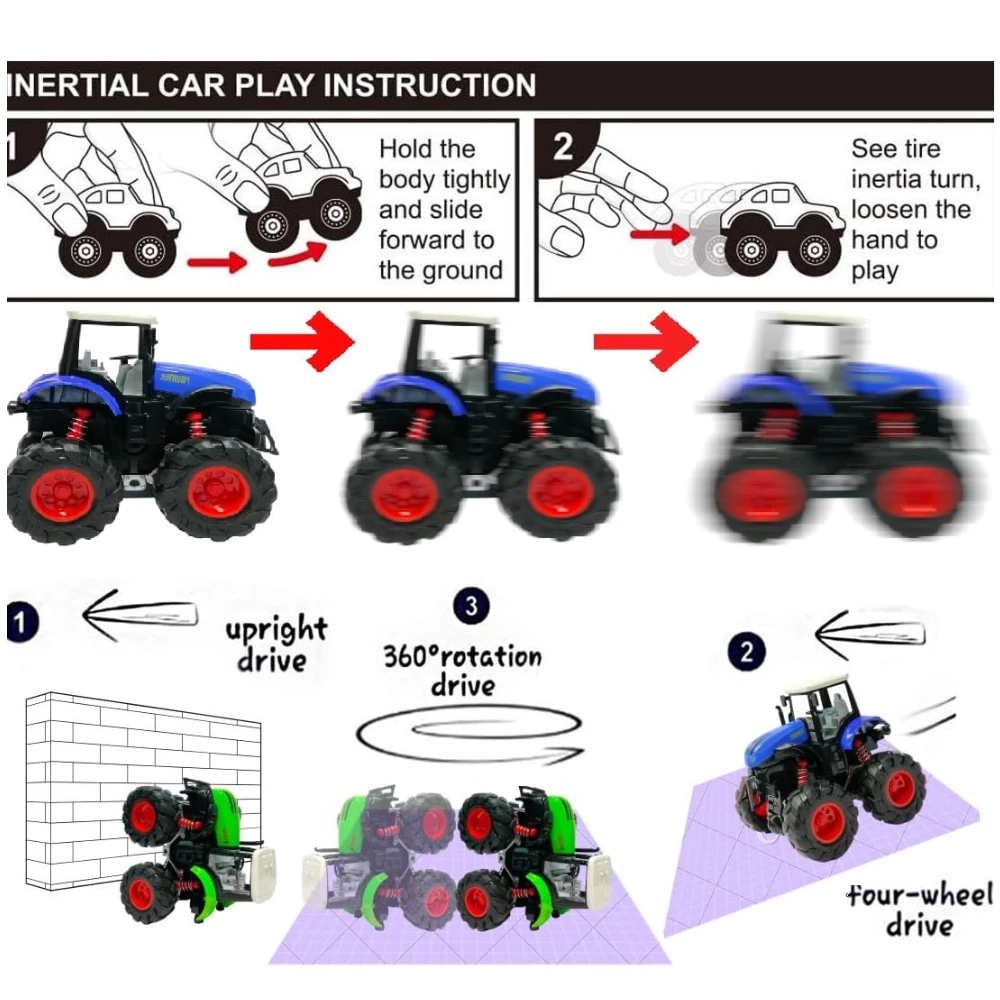 INERTIAL CAR PLAY INSTRUCTION

1

Hold the body tightly and slide forward to the ground

2

See tire inertia turn, loosen the hand to play

1

upright drive

3

360°rotation drive

2

four-wheel drive