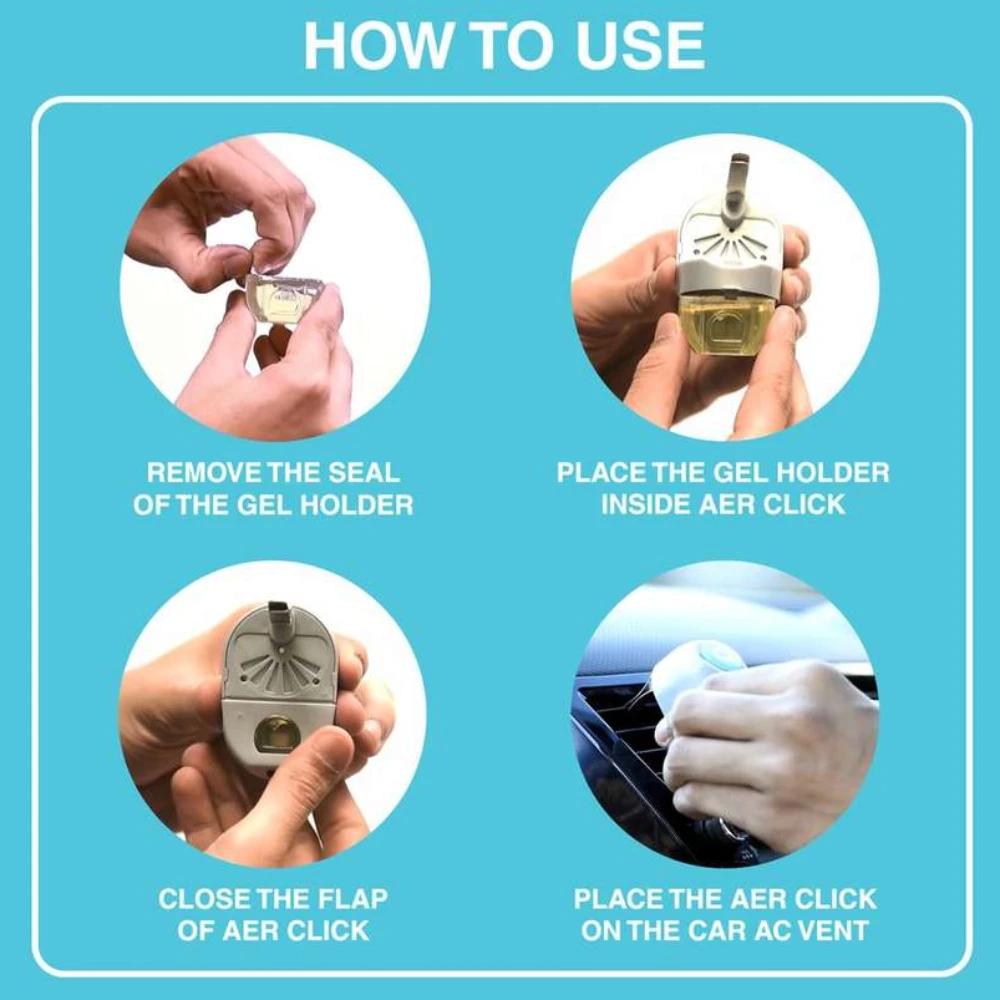 HOW TO USE

REMOVE THE SEAL OF THE GEL HOLDER

PLACE THE GEL HOLDER INSIDE AER CLICK

CLOSE THE FLAP OF AER CLICK

PLACE THE AER CLICK ON THE CAR AC VENT